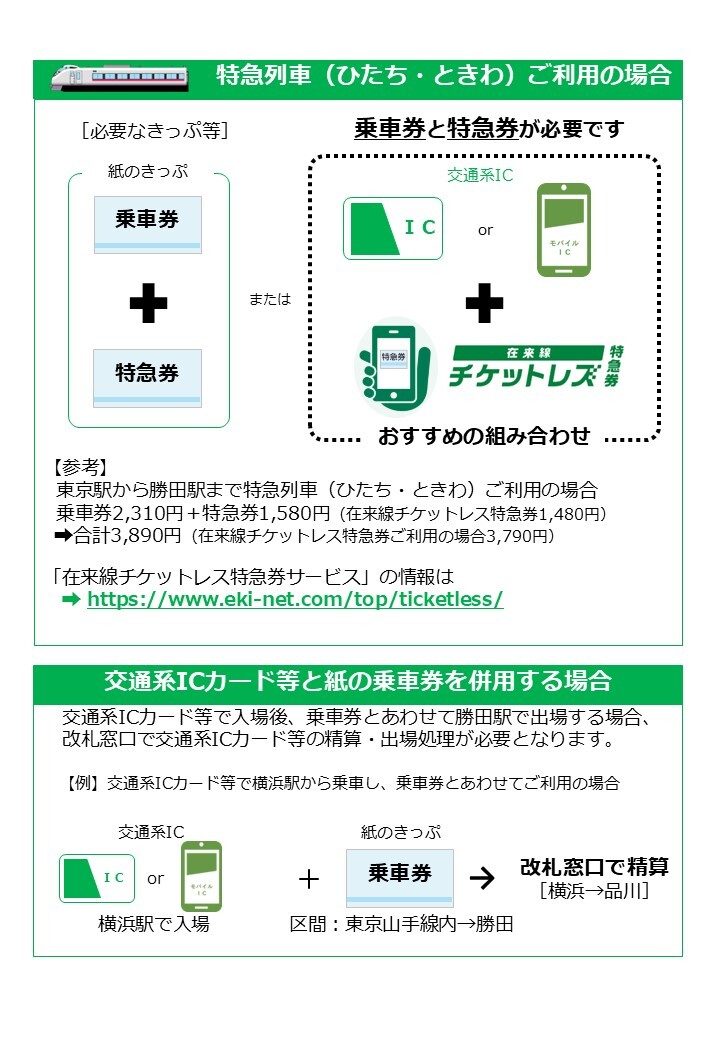 特急列車（ひたち・ときわ）ご利用の場合

［必要なきっぷ等］

紙のきっぷ

乗車券

＋

特急券

または

乗車券と特急券が必要です

交通系IC

IC

or

モバイル IC

＋

特急券

在来線 チケットレス 特急券

おすすめの組み合わせ

【参考】
東京駅から勝田駅まで特急列車（ひたち・ときわ）ご利用の場合
乗車券2,310円＋特急券1,580円（在来線チケットレス特急券1,480円）
➡合計3,890円（在来線チケットレス特急券ご利用の場合3,790円）

「在来線チケットレス特急券サービス」の情報は
➡ https://www.eki-net.com/top/ticketless/

交通系ICカード等と紙の乗車券を併用する場合

交通系ICカード等で入場後、乗車券とあわせて勝田駅で出場する場合、改札窓口で交通系ICカード等の精算・出場処理が必要となります。

【例】交通系ICカード等で横浜駅から乗車し、乗車券とあわせてご利用の場合

交通系IC

IC

or

モバイル IC

横浜駅で入場

＋

紙のきっぷ

乗車券

区間：東京山手線内→勝田

→

改札窓口で精算
［横浜→品川］